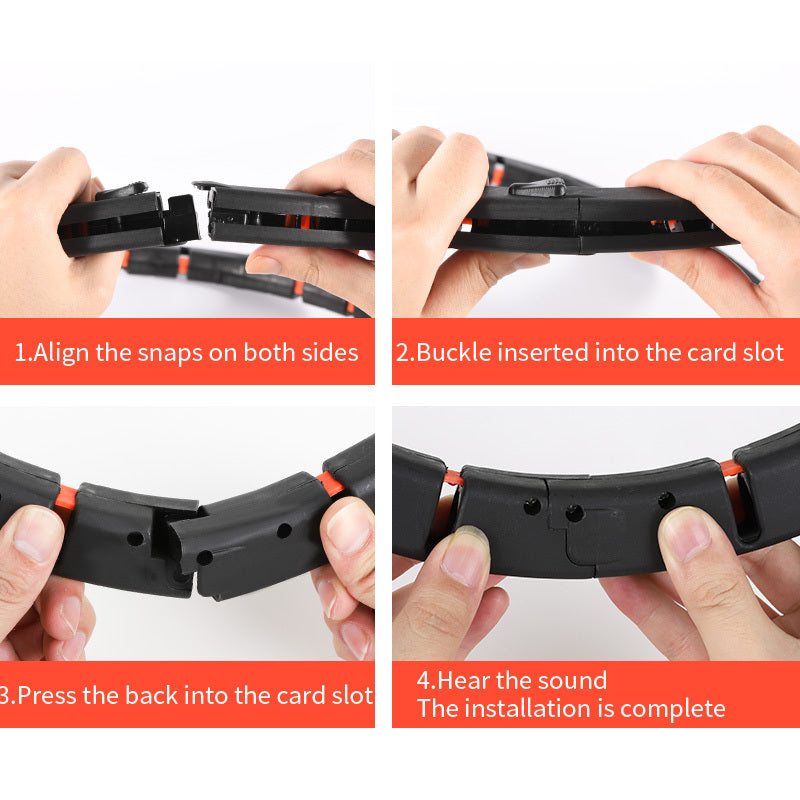 1.Align the snaps on both sides

2.Buckle inserted into the card slot

3.Press the back into the card slot

4.Hear the sound
The installation is complete